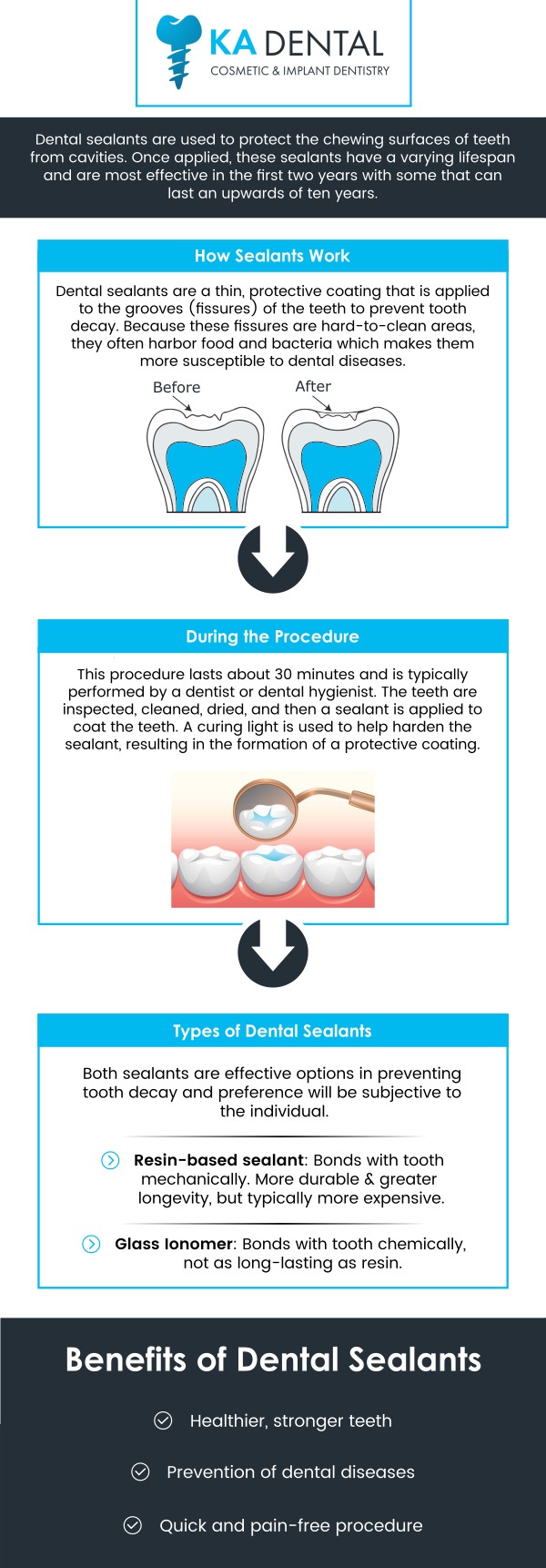 KA DENTAL
COSMETIC & IMPLANT DENTISTRY

Dental sealants are used to protect the chewing surfaces of teeth from cavities. Once applied, these sealants have a varying lifespan and are most effective in the first two years with some that can last an upwards of ten years.

How Sealants Work

Dental sealants are a thin, protective coating that is applied to the grooves (fissures) of the teeth to prevent tooth decay. Because these fissures are hard-to-clean areas, they often harbor food and bacteria which makes them more susceptible to dental diseases.

Before

After

During the Procedure

This procedure lasts about 30 minutes and is typically performed by a dentist or dental hygienist. The teeth are inspected, cleaned, dried, and then a sealant is applied to coat the teeth. A curing light is used to help harden the sealant, resulting in the formation of a protective coating.

Types of Dental Sealants

Both sealants are effective options in preventing tooth decay and preference will be subjective to the individual.

Resin-based sealant: Bonds with tooth mechanically. More durable & greater longevity, but typically more expensive.

Glass Ionomer: Bonds with tooth chemically, not as long-lasting as resin.

Benefits of Dental Sealants

Healthier, stronger teeth

Prevention of dental diseases

Quick and pain-free procedure